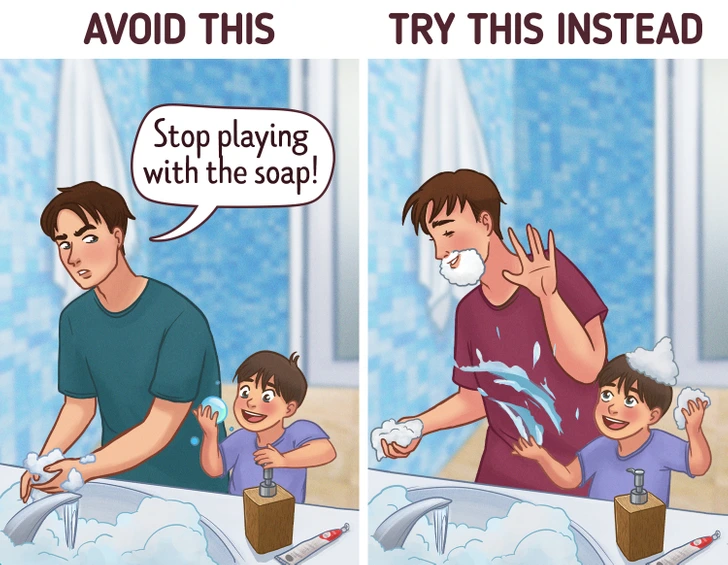 AVOID THIS

Stop playing with the soap!

TRY THIS INSTEAD